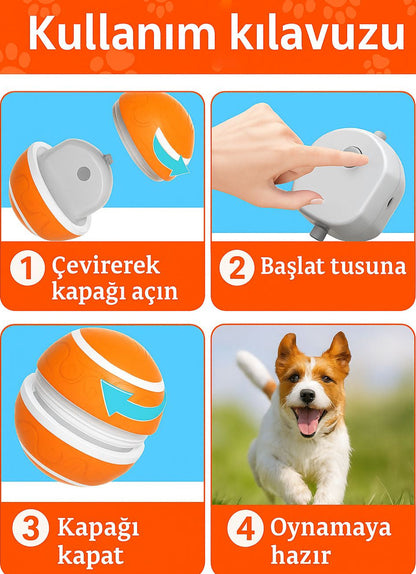 Kullanım kılavuzu

1 Çevirerek kapağı açın

2 Başlat tusuna

3 Kapağı kapat

4 Oynamaya hazır